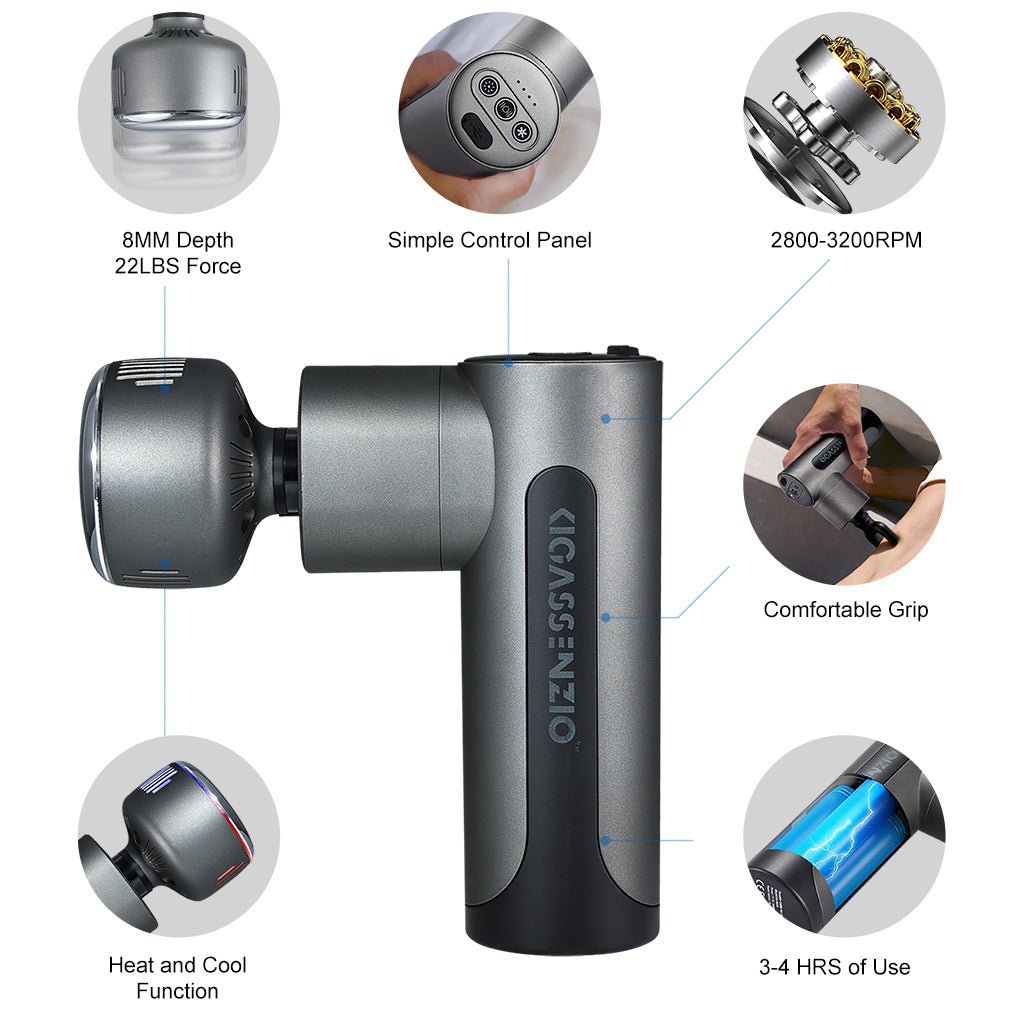 8MM Depth
22LBS Force

Simple Control Panel

2800-3200RPM

KICASSENZIO™

Comfortable Grip

Heat and Cool Function

3-4 HRS of Use